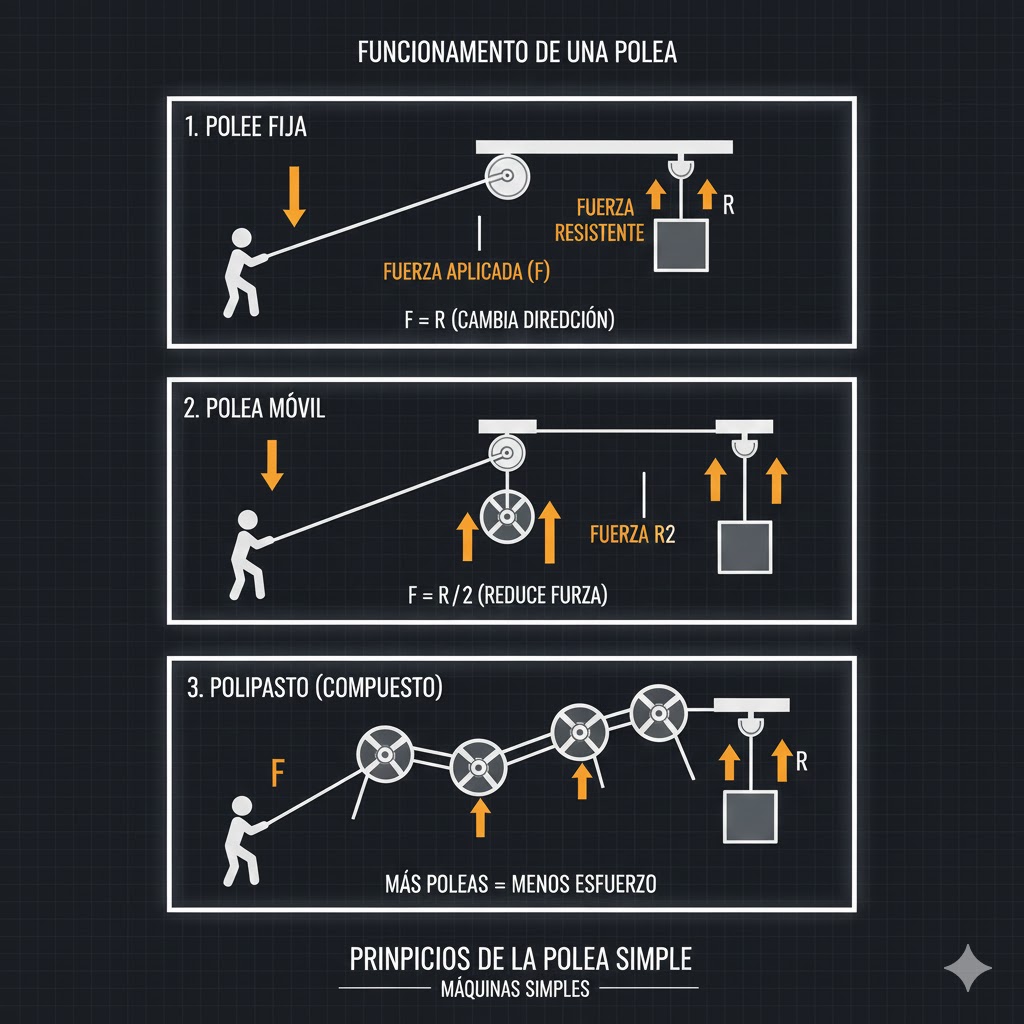 FUNCIONAMENTO DE UNA POLEA

1. POLEE FIJA

FUERZA RESISTENTE

R

FUERZA APLICADA (F)

F = R (CAMBIA DIREDCIÓN)

2. POLEA MÓVIL

FUERZA R2

F = R / 2 (REDUCE FURZA)

3. POLIPASTO (COMPUESTO)

F

R

MÁS POLEAS = MENOS ESFUERZO

PRINPICIOS DE LA POLEA SIMPLE

MÁQUINAS SIMPLES